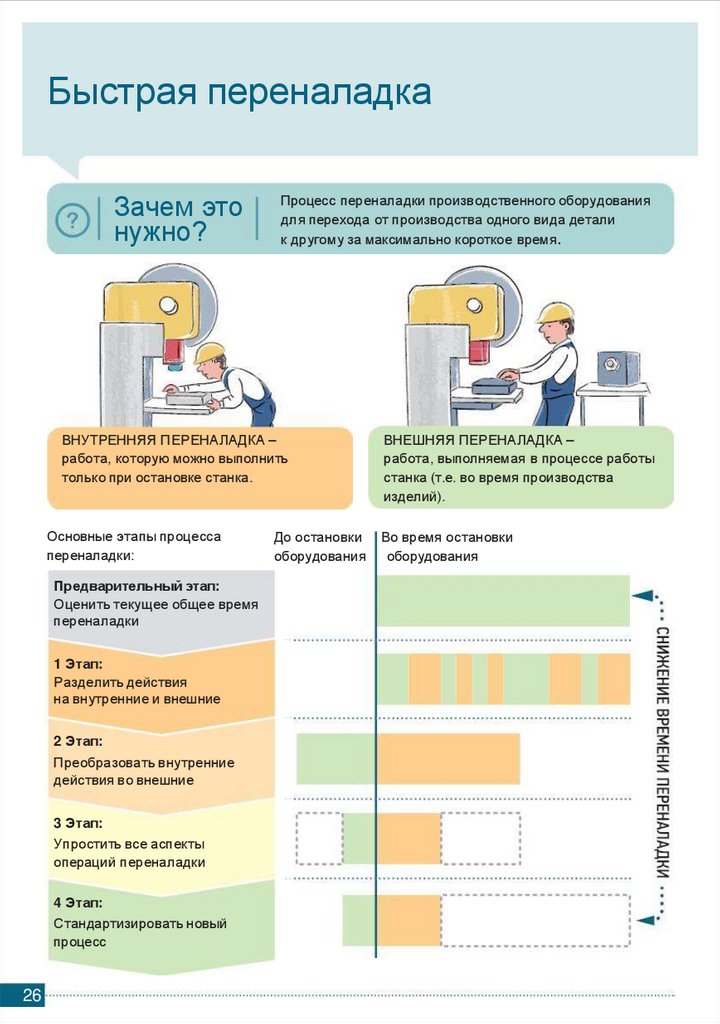 Быстрая переналадка

? Зачем это нужно?

Процесс переналадки производственного оборудования для перехода от производства одного вида детали к другому за максимально короткое время.

ВНУТРЕННЯЯ ПЕРЕНАЛАДКА – работа, которую можно выполнить только при остановке станка.

ВНЕШНЯЯ ПЕРЕНАЛАДКА – работа, выполняемая в процессе работы станка (т.е. во время производства изделий).

Основные этапы процесса переналадки:

До остановки оборудования

Во время остановки оборудования

Предварительный этап:
Оценить текущее общее время переналадки

1 Этап:
Разделить действия на внутренние и внешние

2 Этап:
Преобразовать внутренние действия во внешние

3 Этап:
Упростить все аспекты операций переналадки

4 Этап:
Стандартизировать новый процесс

СНИЖЕНИЕ ВРЕМЕНИ ПЕРЕНАЛАДКИ

26