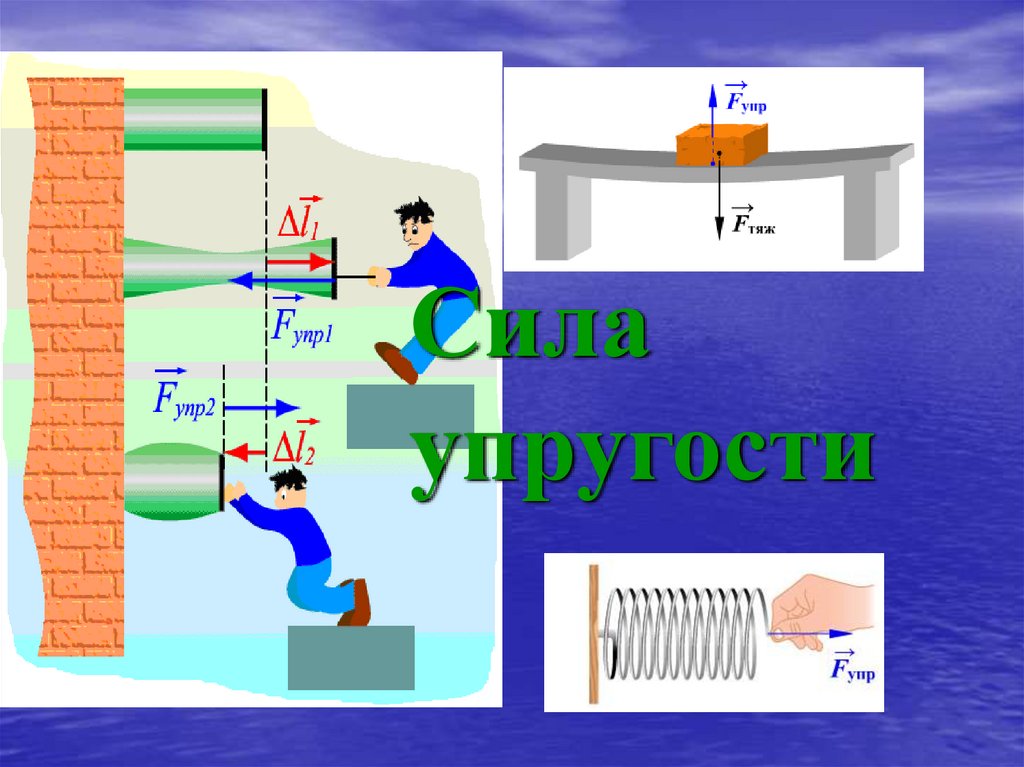 $\Delta\vec{l}_1$

$\vec{F}_{упр1}$

$\vec{F}_{упр2}$

$\Delta\vec{l}_2$

$\vec{F}_{упр}$

$\vec{F}_{тяж}$

Сила упругости

$\vec{F}_{упр}$