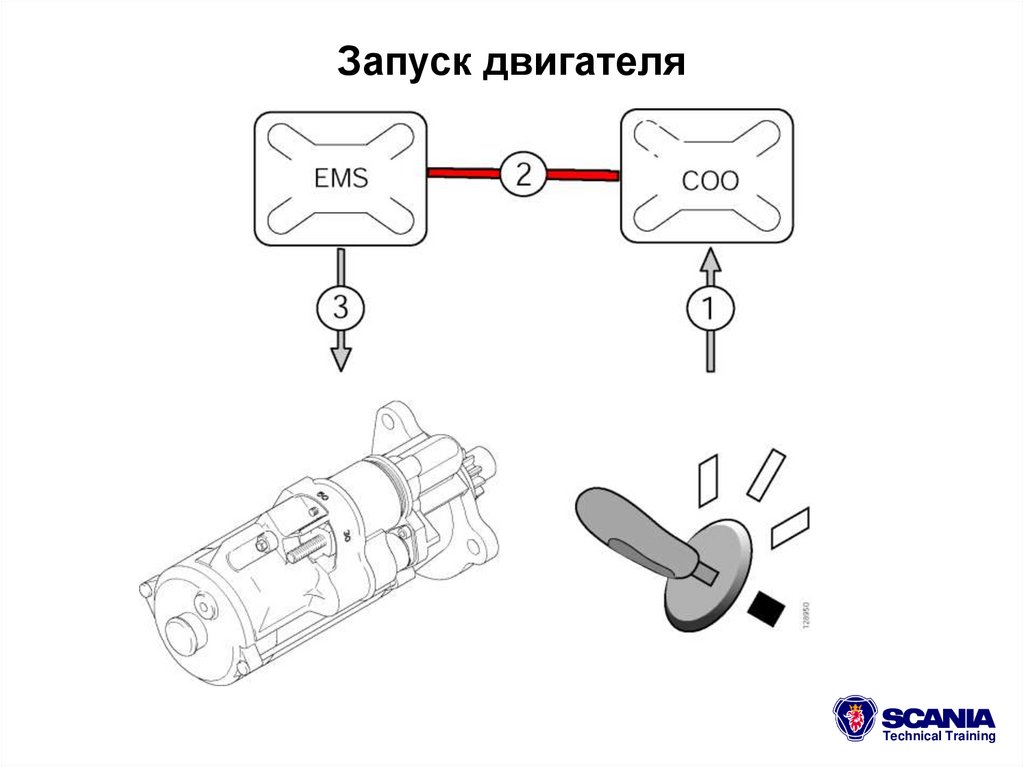 Запуск двигателя

EMS

2

COO

3

1

50

30

128950

SCANIA
Technical Training