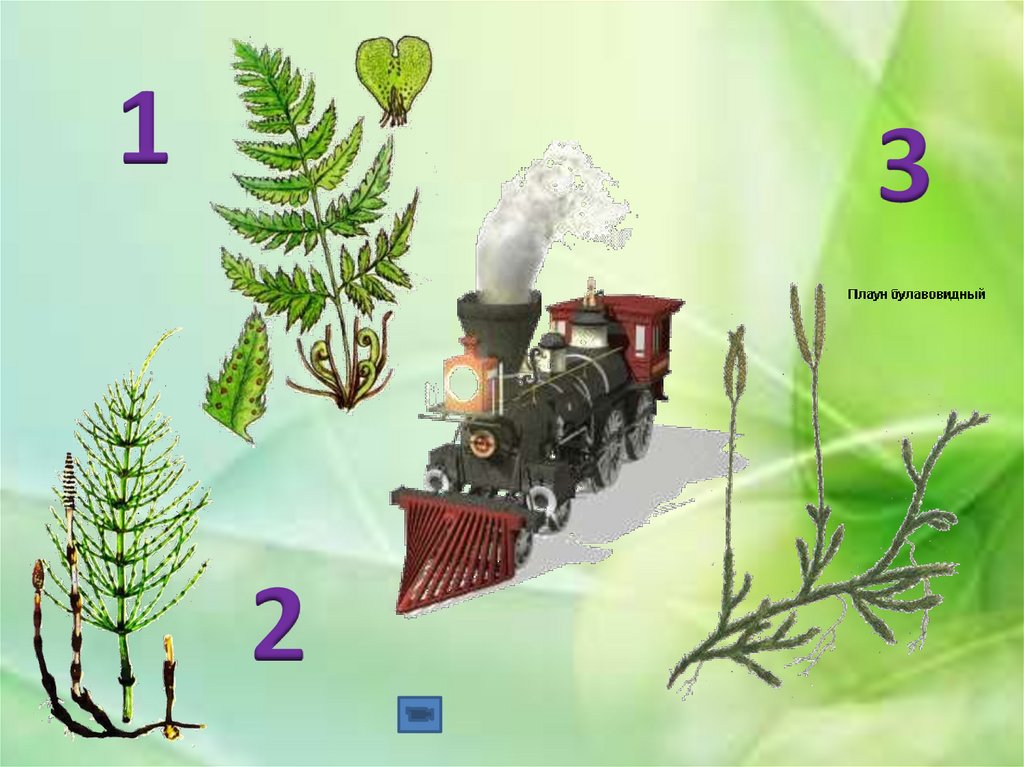 1

3

Плаун булавовидный

2