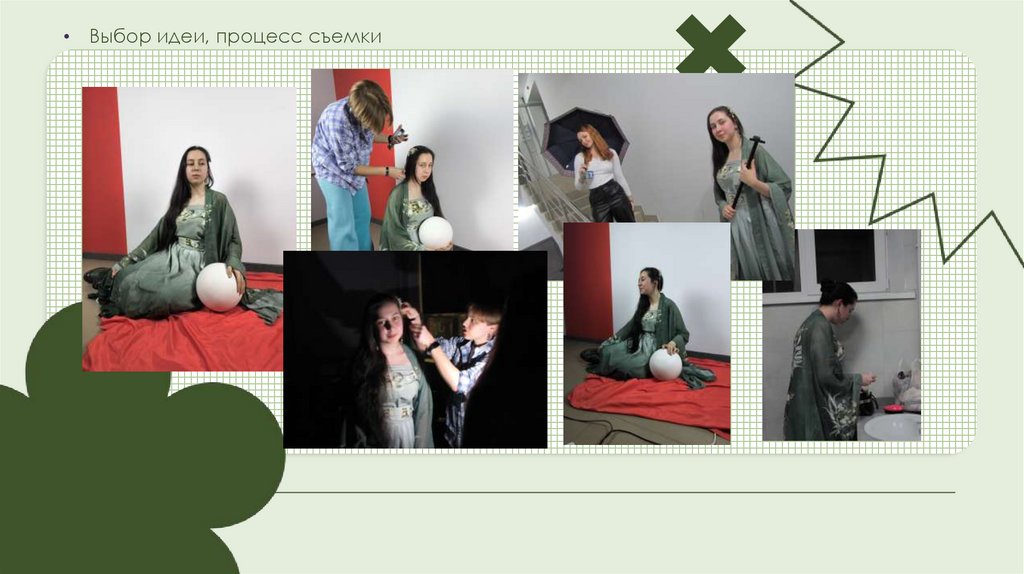 • Выбор идеи, процесс съемки