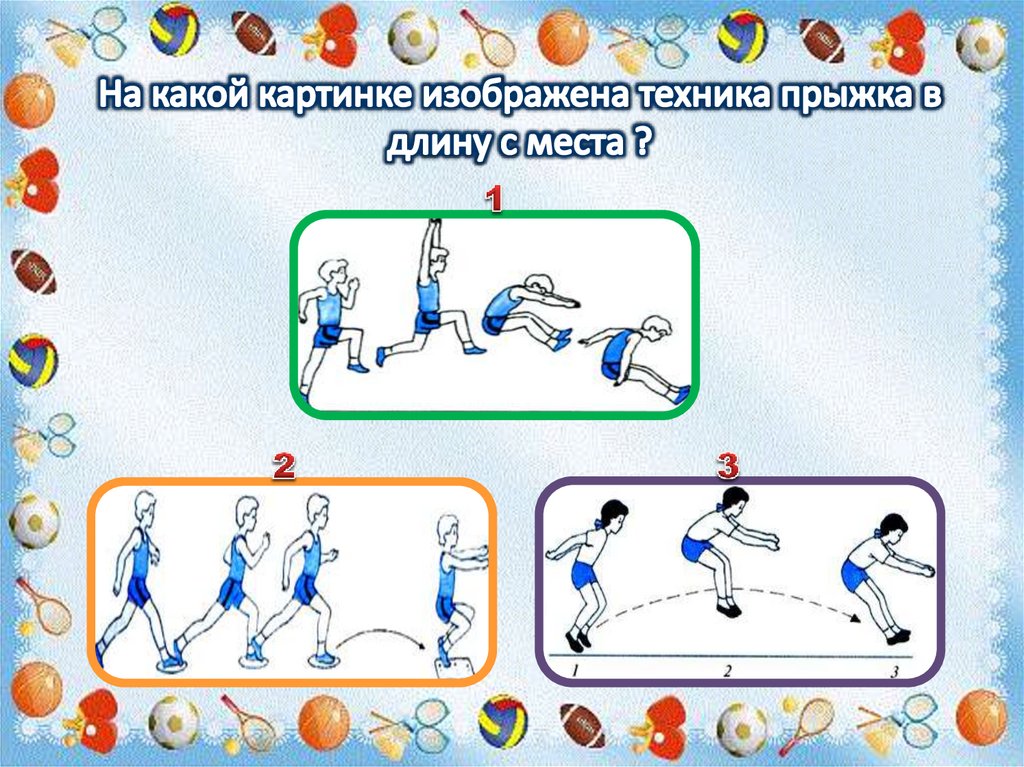 На какой картинке изображена техника прыжка в длину с места ?

1

2

3

1 2 3